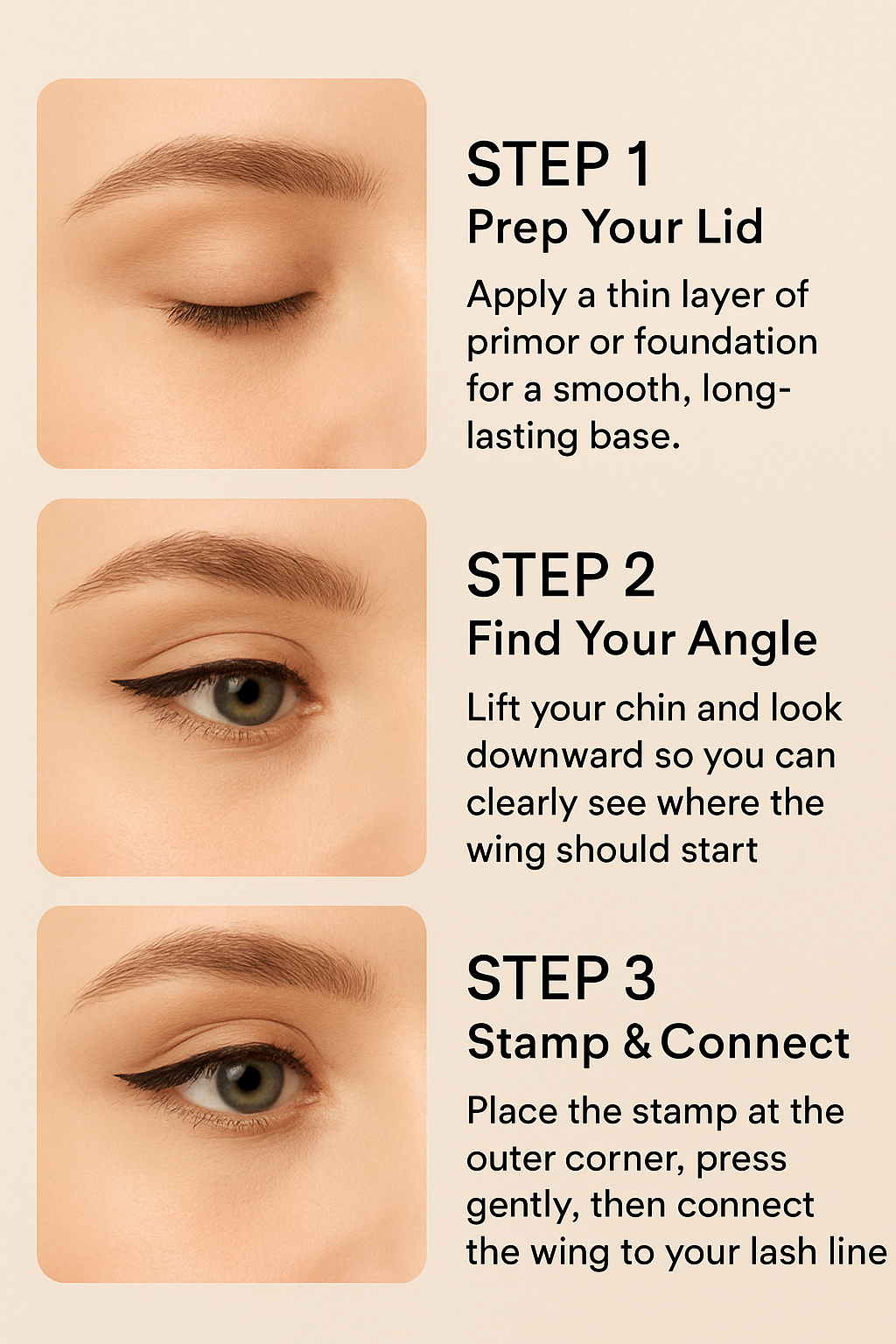 STEP 1
Prep Your Lid
Apply a thin layer of primor or foundation for a smooth, long-lasting base.

STEP 2
Find Your Angle
Lift your chin and look downward so you can clearly see where the wing should start

STEP 3
Stamp & Connect
Place the stamp at the outer corner, press gently, then connect the wing to your lash line